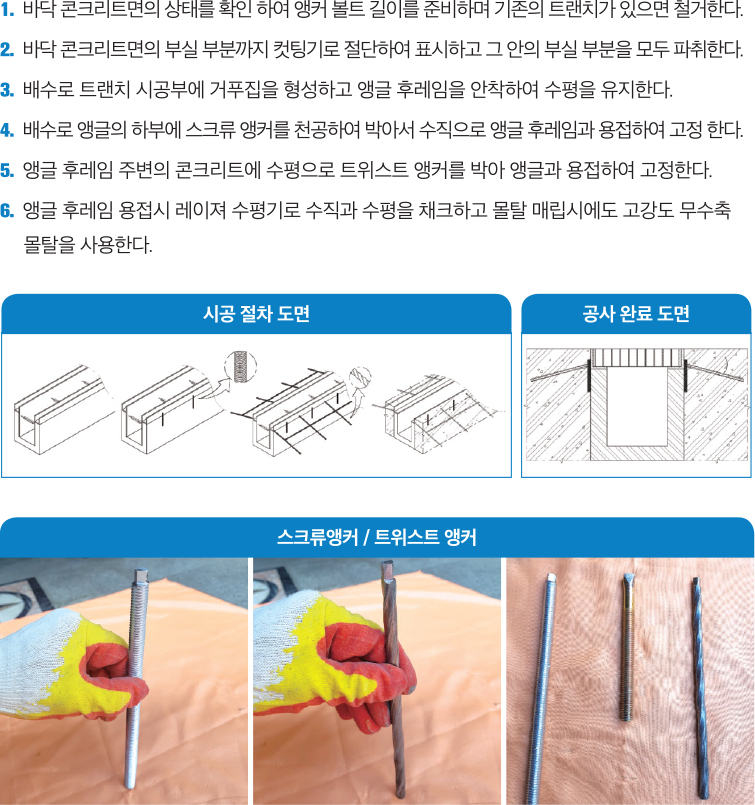 1. 바닥 콘크리트면의 상태를 확인 하여 앵커 볼트 길이를 준비하며 기존의 트랜치가 있으면 철거한다.

2. 바닥 콘크리트면의 부실 부분까지 컷팅기로 절단하여 표시하고 그 안의 부실 부분을 모두 파취한다.

3. 배수로 트랜치 시공부에 거푸집을 형성하고 앵글 후레임을 안착하여 수평을 유지한다.

4. 배수로 앵글의 하부에 스크류 앵커를 천공하여 박아서 수직으로 앵글 후레임과 용접하여 고정 한다.

5. 앵글 후레임 주변의 콘크리트에 수평으로 트위스트 앵커를 박아 앵글과 용접하여 고정한다.

6. 앵글 후레임 용접시 레이져 수평기로 수직과 수평을 채크하고 몰탈 매립시에도 고강도 무수축 몰탈을 사용한다.

시공 절차 도면

공사 완료 도면

스크류앵커 / 트위스트 앵커